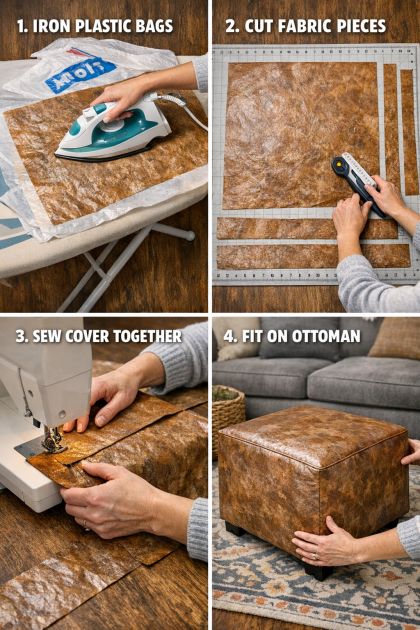 1. IRON PLASTIC BAGS

2. CUT FABRIC PIECES

3. SEW COVER TOGETHER

4. FIT ON OTTOMAN