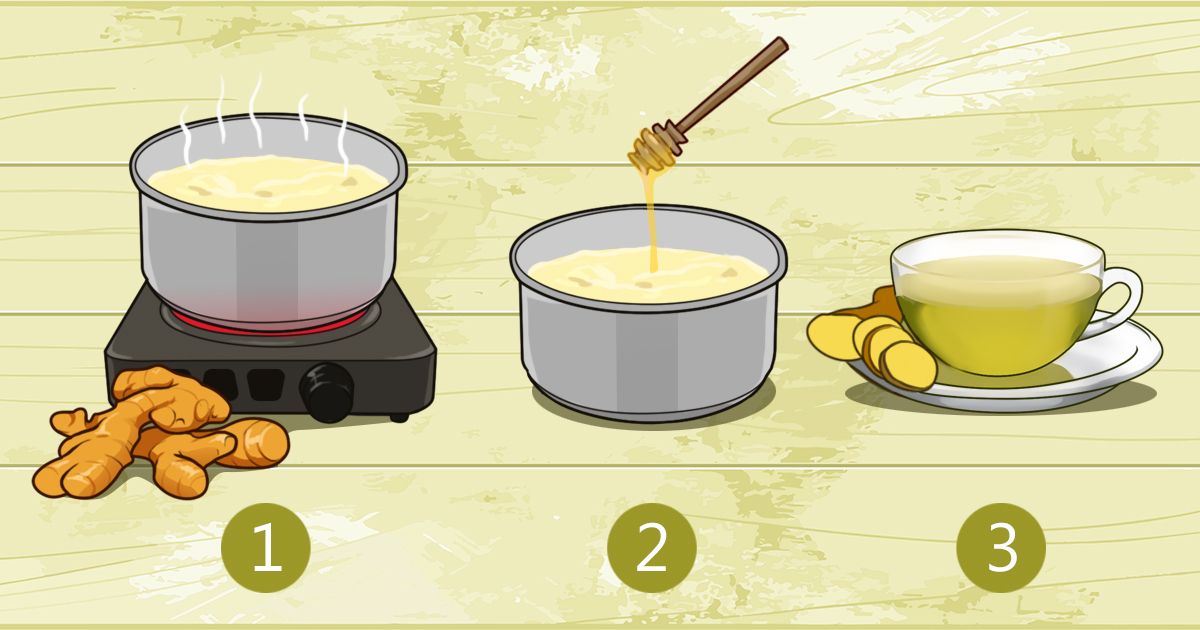 1

2

3