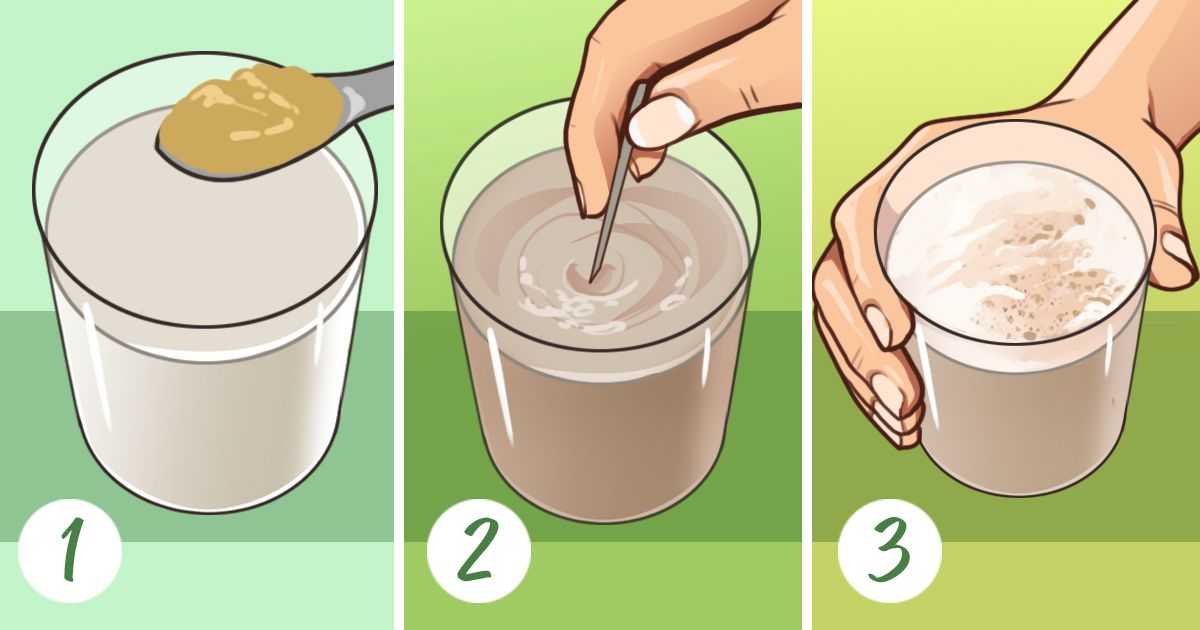 1

2

3